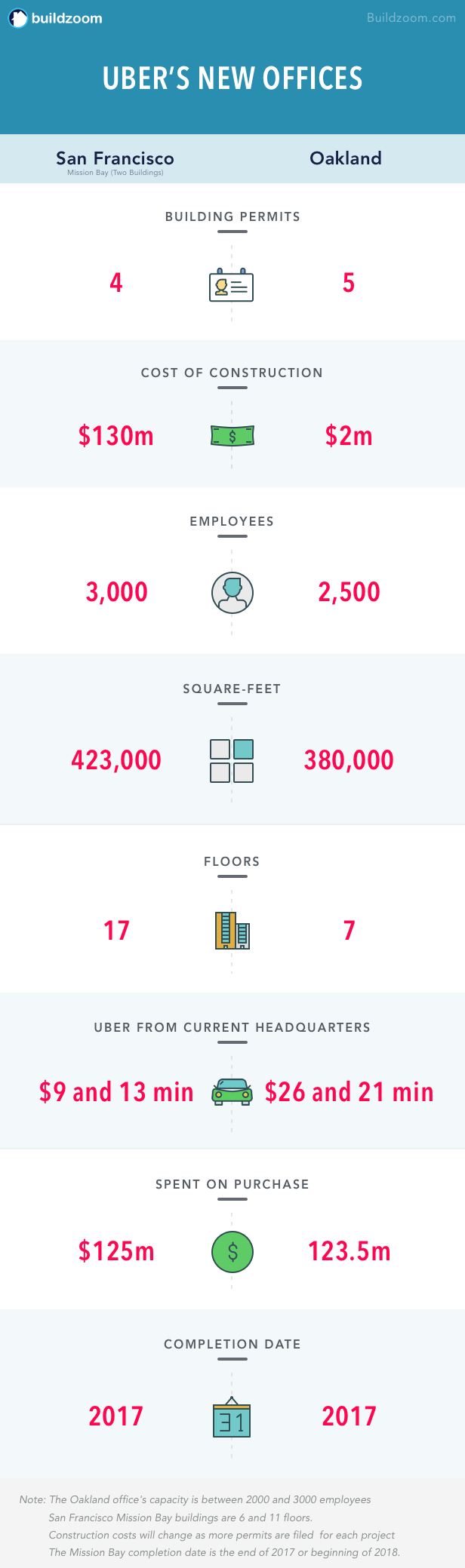 buildzoom

Buildzoom.com

UBER'S NEW OFFICES

San Francisco
Mission Bay (Two Buildings)

Oakland

BUILDING PERMITS

4

5

COST OF CONSTRUCTION

$130m

$

$2m

EMPLOYEES

3,000

2,500

SQUARE-FEET

423,000

380,000

FLOORS

17

7

UBER FROM CURRENT HEADQUARTERS

$9 and 13 min

$26 and 21 min

SPENT ON PURCHASE

$125m

$

123.5m

COMPLETION DATE

2017

31

2017

Note: The Oakland office's capacity is between 2000 and 3000 employees
San Francisco Mission Bay buildings are 6 and 11 floors.
Construction costs will change as more permits are filed for each project
The Mission Bay completion date is the end of 2017 or beginning of 2018.