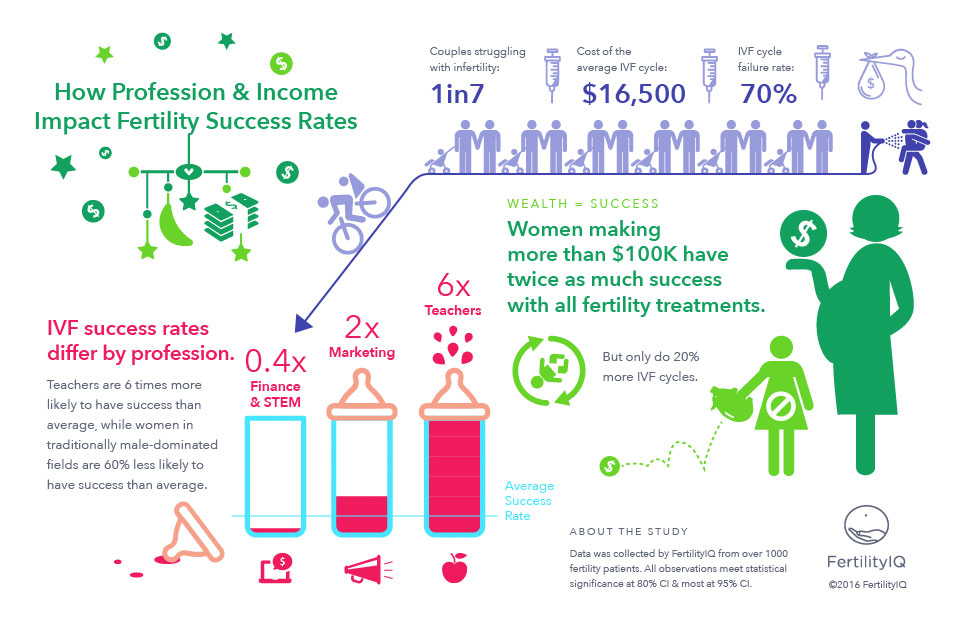 How Profession & Income Impact Fertility Success Rates

Couples struggling with infertility:
1in7

Cost of the average IVF cycle:
$16,500

IVF cycle failure rate:
70%

WEALTH = SUCCESS

Women making more than $100K have twice as much success with all fertility treatments.

But only do 20% more IVF cycles.

IVF success rates differ by profession.

Teachers are 6 times more likely to have success than average, while women in traditionally male-dominated fields are 60% less likely to have success than average.

0.4x
Finance & STEM

2x
Marketing

6x
Teachers

Average Success Rate

ABOUT THE STUDY

Data was collected by FertilityIQ from over 1000 fertility patients. All observations meet statistical significance at 80% CI & most at 95% CI.

FertilityIQ
©2016 FertilityIQ